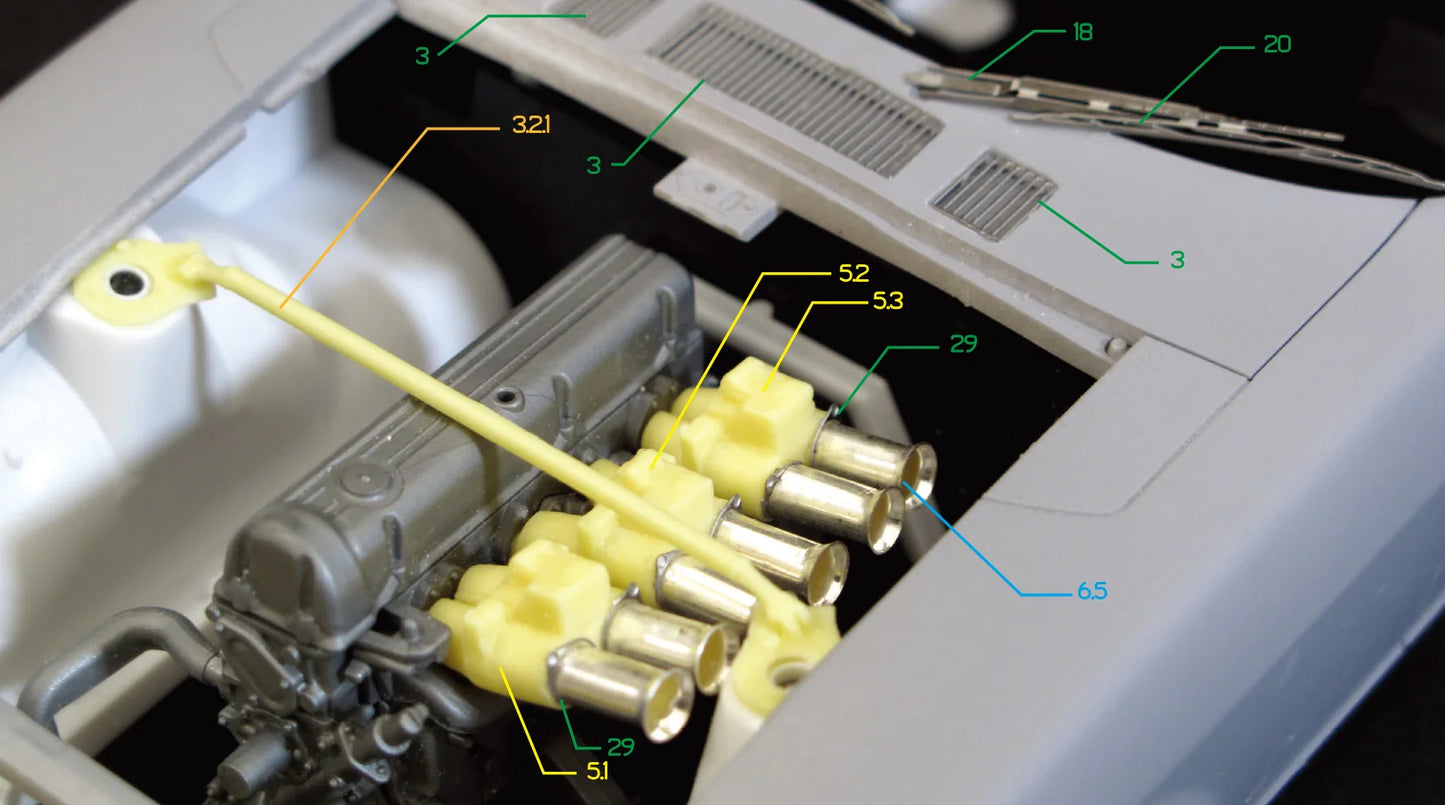 3
18
20
3.2.1
3
3
5.2
5.3
29
6.5
29
5.1